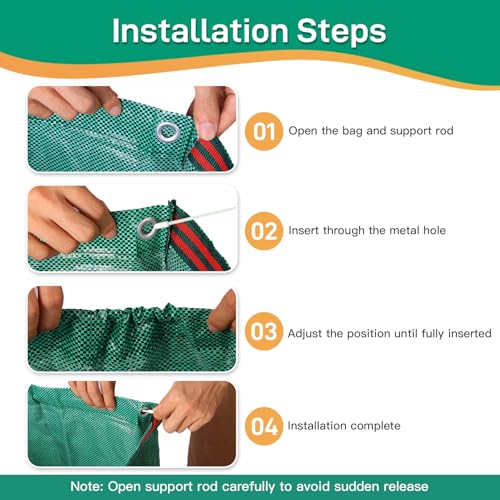 Installation Steps

01 Open the bag and support rod

02 Insert through the metal hole

03 Adjust the position until fully inserted

04 Installation complete

Note: Open support rod carefully to avoid sudden release