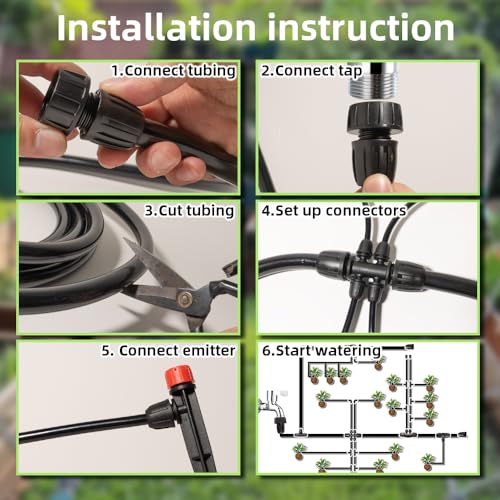 Installation instruction

1.Connect tubing

2.Connect tap

3.Cut tubing

4.Set up connectors

5. Connect emitter

6.Start watering