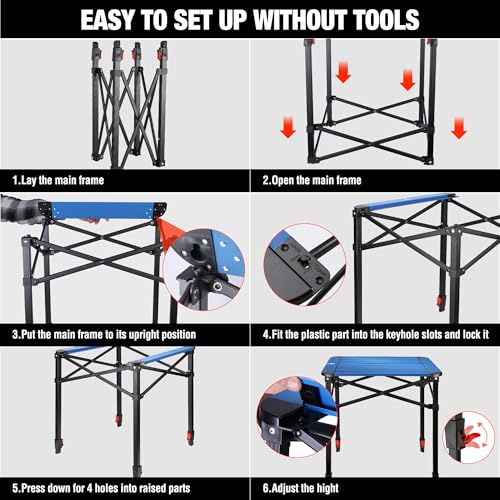 EASY TO SET UP WITHOUT TOOLS

1.Lay the main frame

2.Open the main frame

3.Put the main frame to its upright position

4.Fit the plastic part into the keyhole slots and lock it

5.Press down for 4 holes into raised parts

6.Adjust the hight