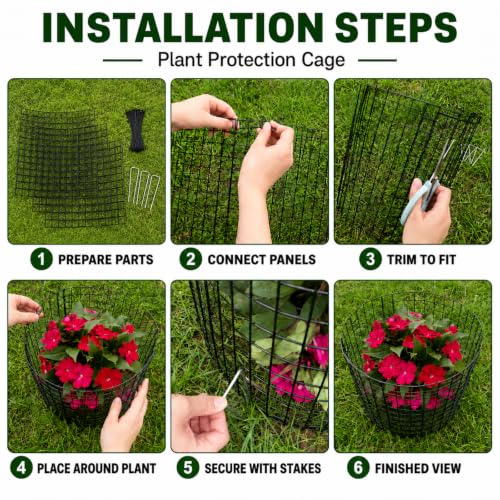 INSTALLATION STEPS

Plant Protection Cage

1 PREPARE PARTS

2 CONNECT PANELS

3 TRIM TO FIT

4 PLACE AROUND PLANT

5 SECURE WITH STAKES

6 FINISHED VIEW