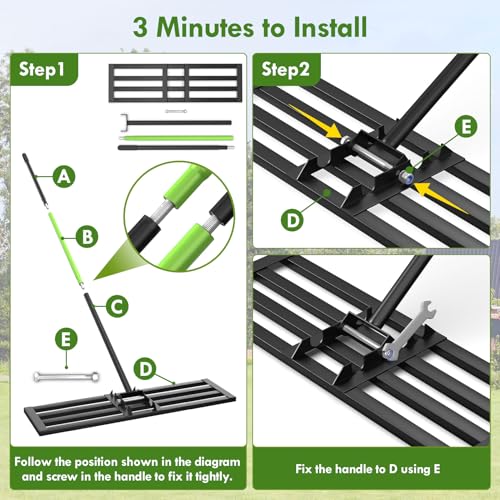 3 Minutes to Install

Step1

A

B

C

E

D

Follow the position shown in the diagram and screw in the handle to fix it tightly.

Step2

E

D

Fix the handle to D using E