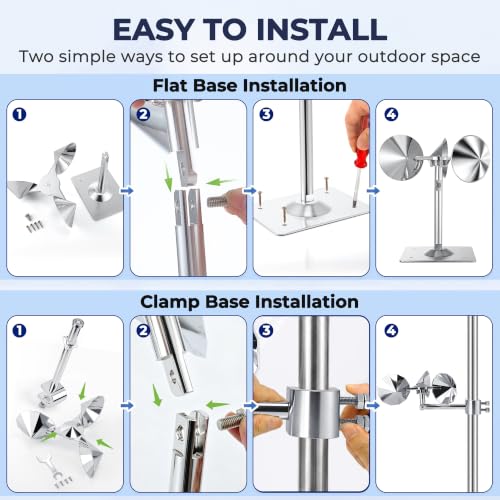 EASY TO INSTALL

Two simple ways to set up around your outdoor space

Flat Base Installation

1

2

3

4

Clamp Base Installation

1

2

3

4