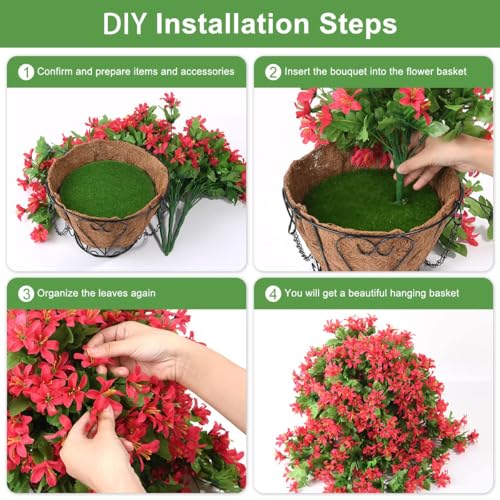 DIY Installation Steps

1 Confirm and prepare items and accessories

2 Insert the bouquet into the flower basket

3 Organize the leaves again

4 You will get a beautiful hanging basket