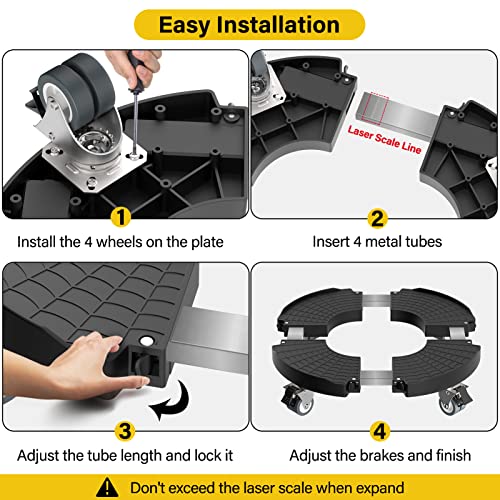 Easy Installation

Laser Scale Line

1
Install the 4 wheels on the plate

2
Insert 4 metal tubes

3
Adjust the tube length and lock it

4
Adjust the brakes and finish

Don't exceed the laser scale when expand