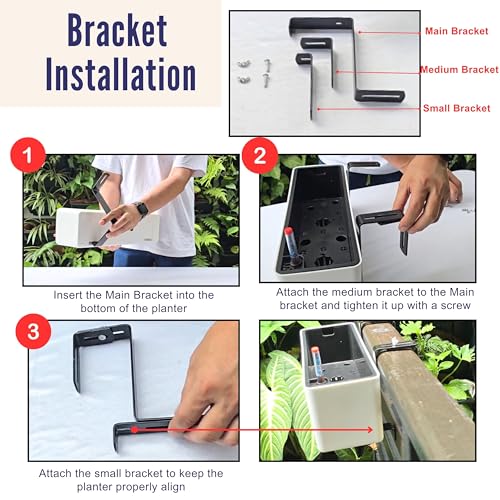 Bracket Installation

Main Bracket
Medium Bracket
Small Bracket

1

Insert the Main Bracket into the bottom of the planter

2

Attach the medium bracket to the Main bracket and tighten it up with a screw

3

Attach the small bracket to keep the planter properly align