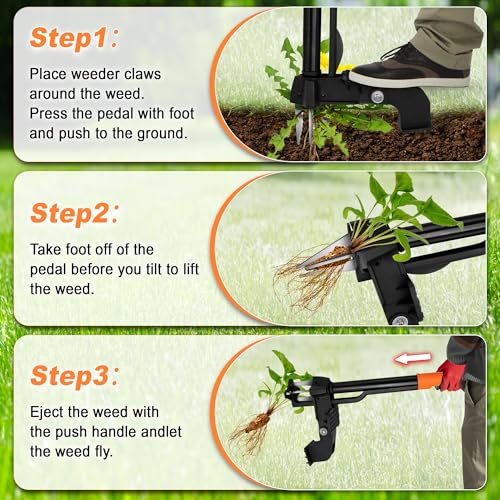 Step1:

Place weeder claws around the weed. Press the pedal with foot and push to the ground.

Step2:

Take foot off of the pedal before you tilt to lift the weed.

Step3:

Eject the weed with the push handle andlet the weed fly.