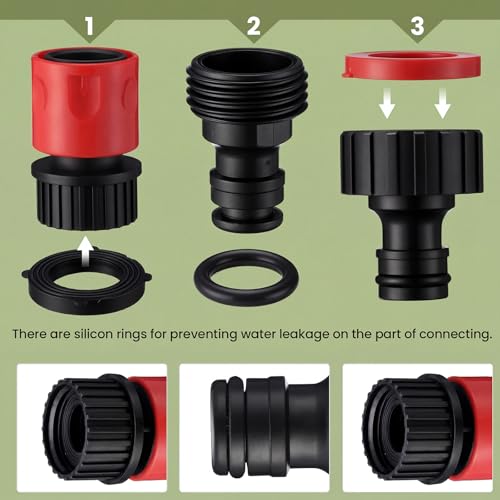 1

2

3

There are silicon rings for preventing water leakage on the part of connecting.