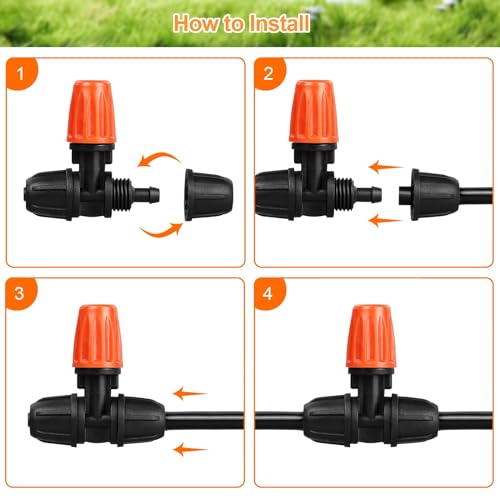 How to Install

1

2

3

4