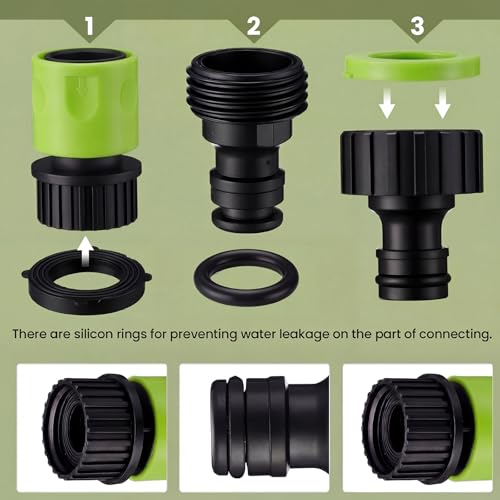 1
2
3
There are silicon rings for preventing water leakage on the part of connecting.