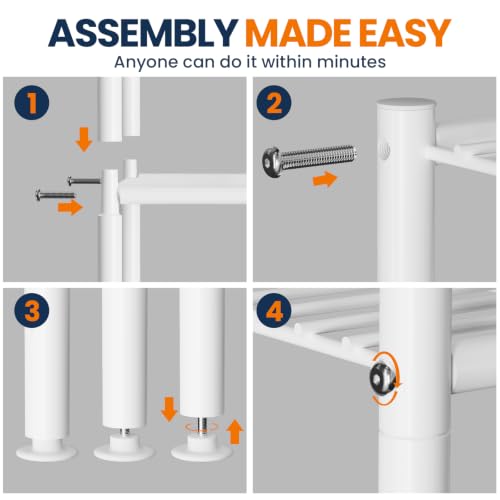 ASSEMBLY MADE EASY
Anyone can do it within minutes

1

2

3

4